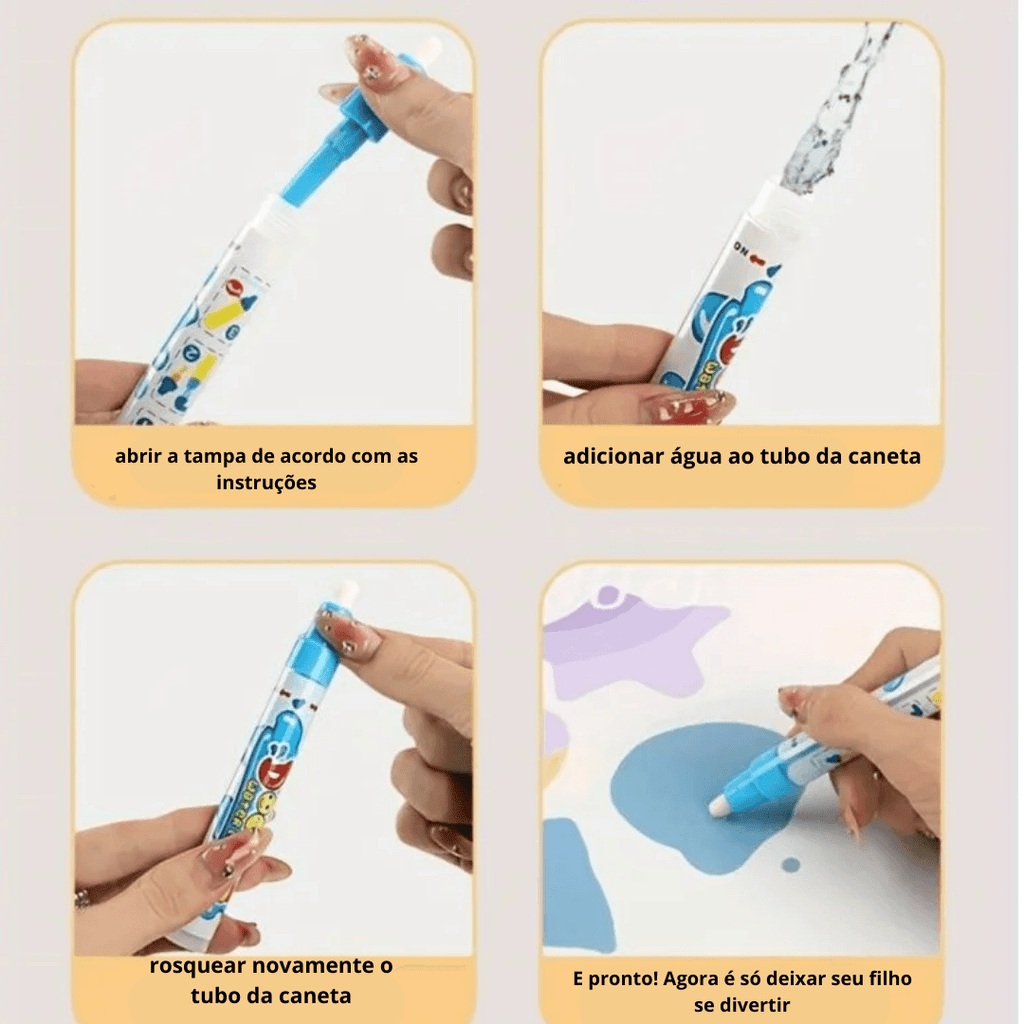 abrir a tampa de acordo com as instruções

adicionar água ao tubo da caneta

rosquear novamente o tubo da caneta

E pronto! Agora é só deixar seu filho se divertir